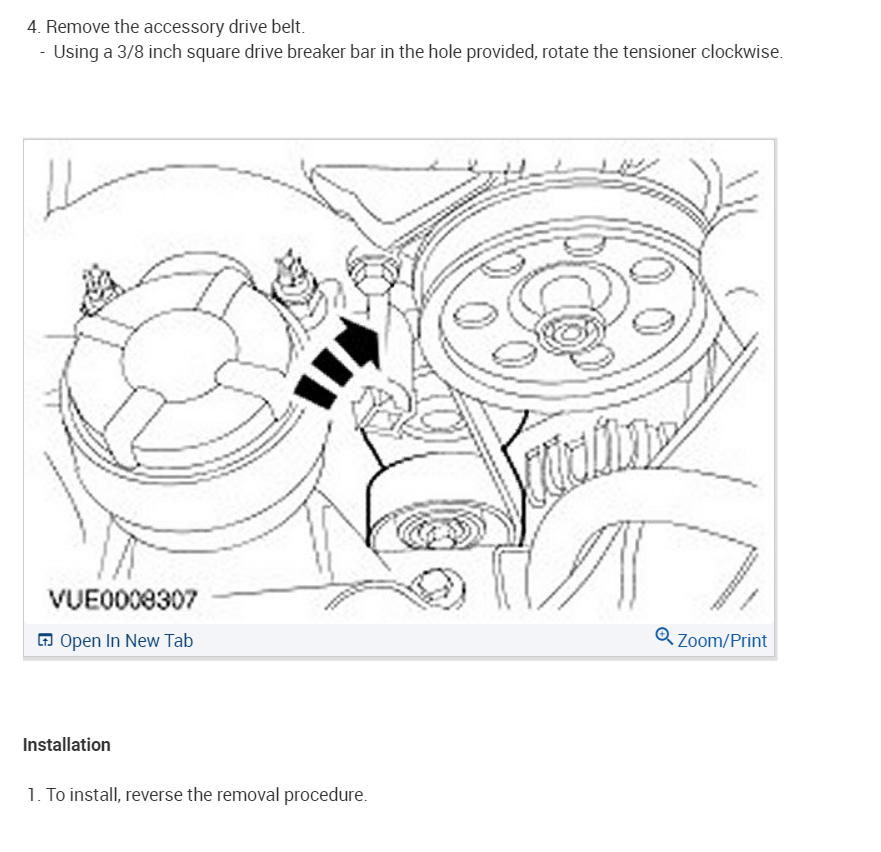 4. Remove the accessory drive belt.
- Using a 3/8 inch square drive breaker bar in the hole provided, rotate the tensioner clockwise.

VUE0008307

Open In New Tab

Zoom/Print

Installation

1. To install, reverse the removal procedure.