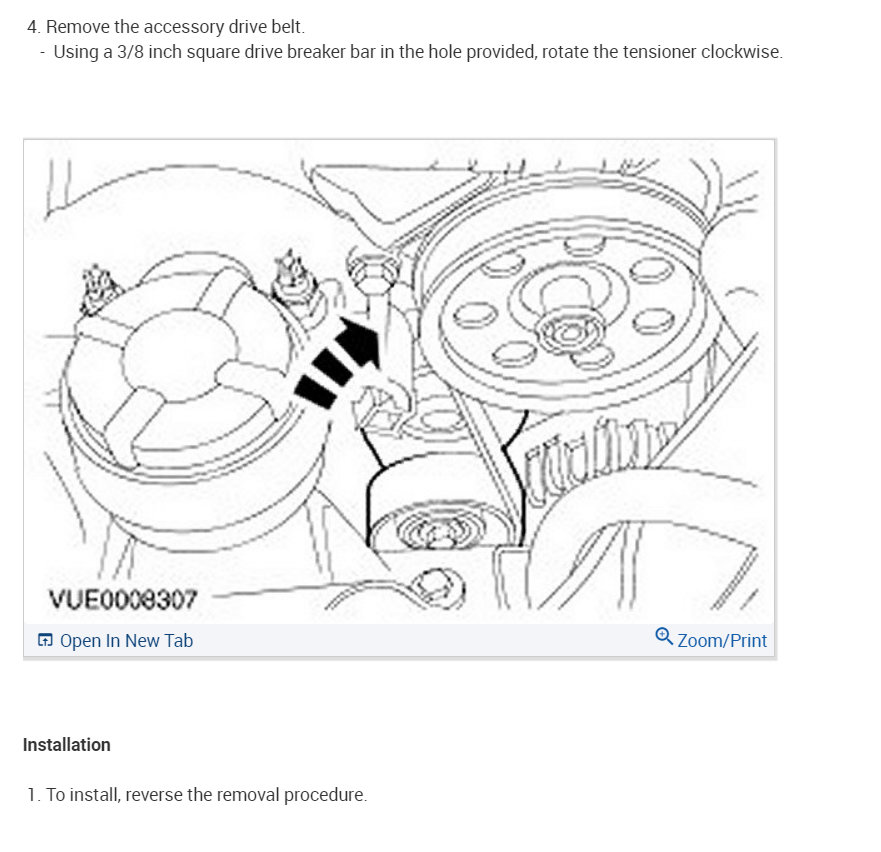 4. Remove the accessory drive belt.
- Using a 3/8 inch square drive breaker bar in the hole provided, rotate the tensioner clockwise.

VUE0008307

Open In New Tab

Zoom/Print

Installation

1. To install, reverse the removal procedure.