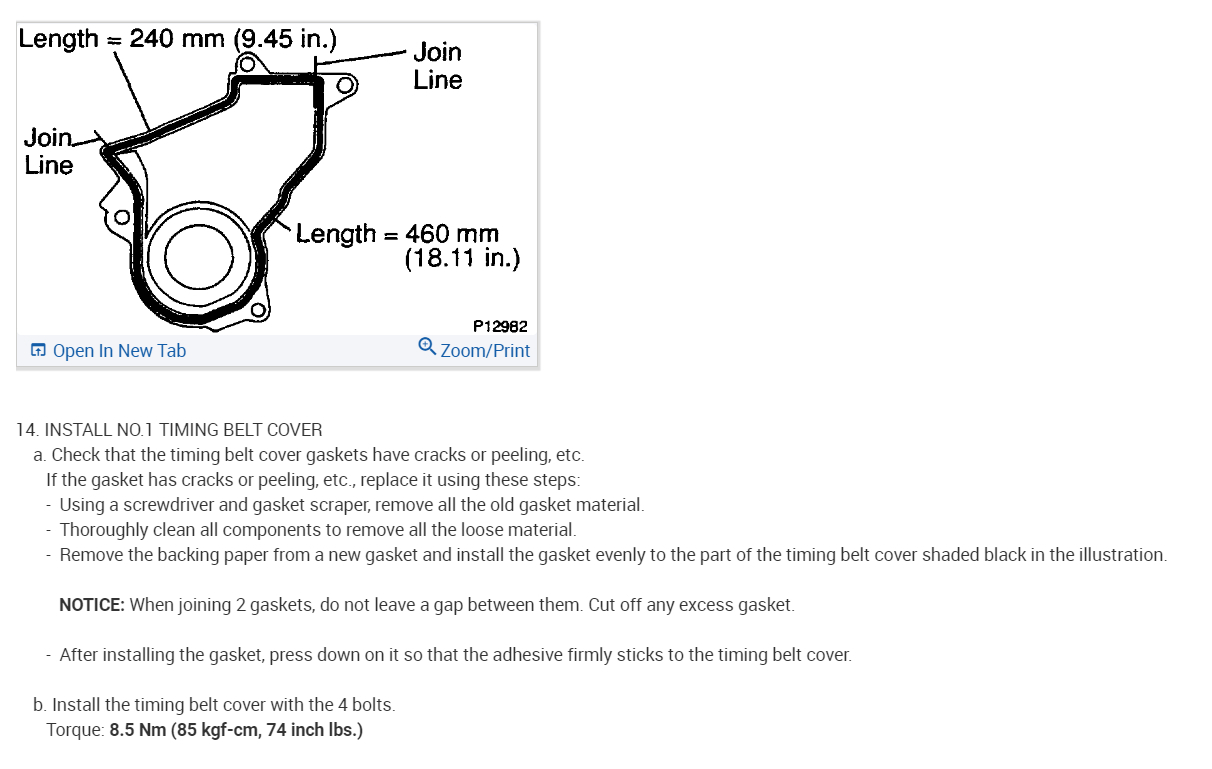 Length = 240 mm (9.45 in.)
Join Line
Join Line
Length = 460 mm (18.11 in.)
P12982
Open In New Tab
Zoom/Print

14. INSTALL NO.1 TIMING BELT COVER
a. Check that the timing belt cover gaskets have cracks or peeling, etc.
If the gasket has cracks or peeling, etc., replace it using these steps:
- Using a screwdriver and gasket scraper, remove all the old gasket material.
- Thoroughly clean all components to remove all the loose material.
- Remove the backing paper from a new gasket and install the gasket evenly to the part of the timing belt cover shaded black in the illustration.

NOTICE: When joining 2 gaskets, do not leave a gap between them. Cut off any excess gasket.

- After installing the gasket, press down on it so that the adhesive firmly sticks to the timing belt cover.

b. Install the timing belt cover with the 4 bolts.
Torque: 8.5 Nm (85 kgf-cm, 74 inch lbs.)