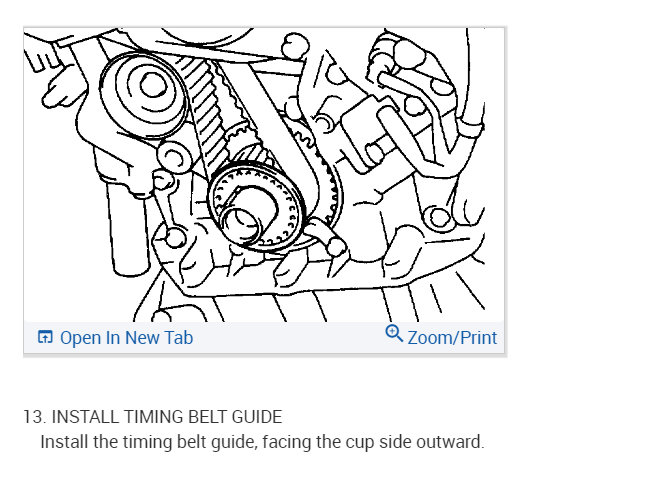 Open In New Tab

Zoom/Print

13. INSTALL TIMING BELT GUIDE
Install the timing belt guide, facing the cup side outward.