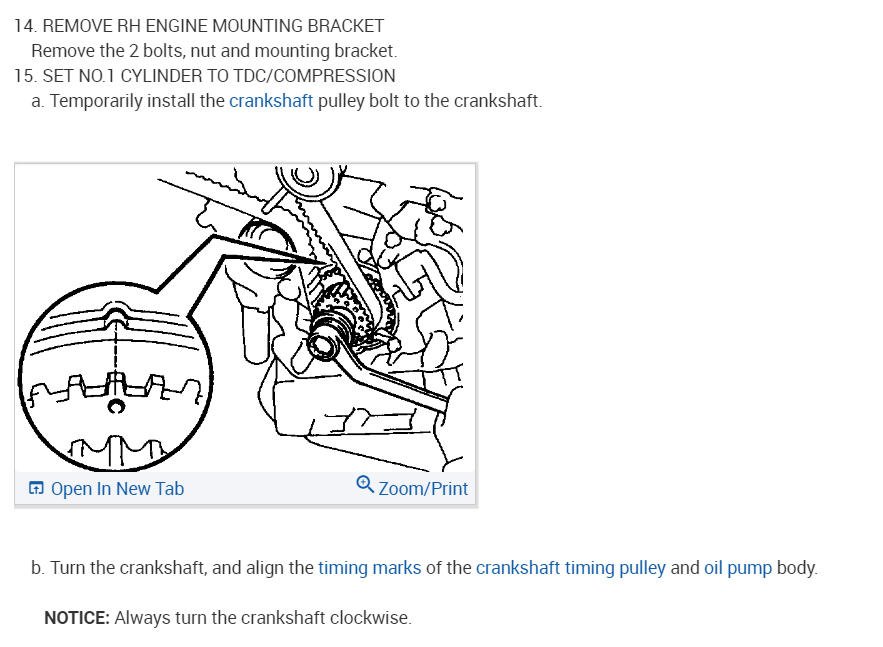 14. REMOVE RH ENGINE MOUNTING BRACKET
Remove the 2 bolts, nut and mounting bracket.
15. SET NO.1 CYLINDER TO TDC/COMPRESSION
a. Temporarily install the crankshaft pulley bolt to the crankshaft.

Open In New Tab
Zoom/Print

b. Turn the crankshaft, and align the timing marks of the crankshaft timing pulley and oil pump body.

NOTICE: Always turn the crankshaft clockwise.