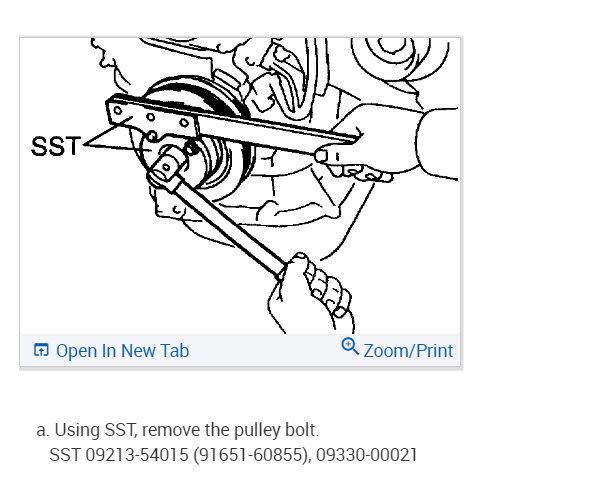 SST

Open In New Tab

Zoom/Print

a. Using SST, remove the pulley bolt.
SST 09213-54015 (91651-60855), 09330-00021