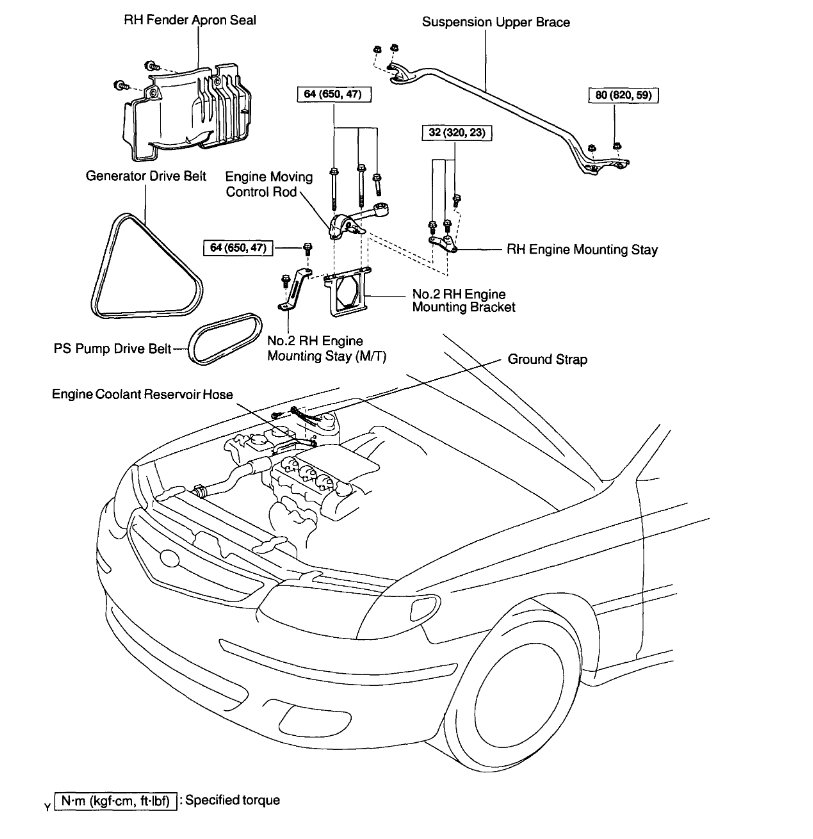 RH Fender Apron Seal

Suspension Upper Brace

64 (650, 47)

80 (820, 59)

32 (320, 23)

Generator Drive Belt

Engine Moving Control Rod

64 (650, 47)

RH Engine Mounting Stay

No.2 RH Engine Mounting Bracket

No.2 RH Engine Mounting Stay (M/T)

PS Pump Drive Belt

Ground Strap

Engine Coolant Reservoir Hose

Y N·m (kgf·cm, ft·lbf) : Specified torque