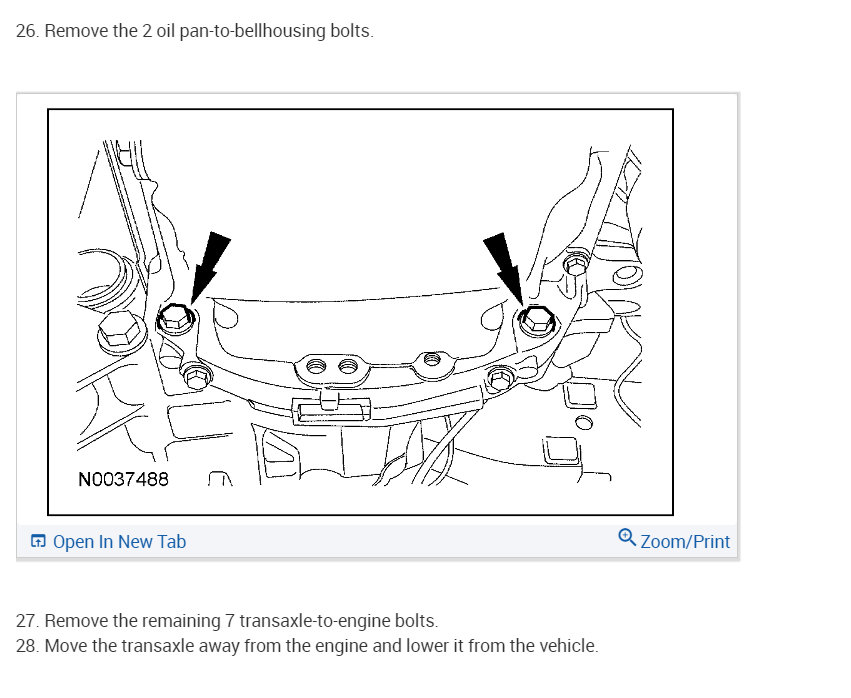 26. Remove the 2 oil pan-to-bellhousing bolts.

N0037488

Open In New Tab

Zoom/Print

27. Remove the remaining 7 transaxle-to-engine bolts.
28. Move the transaxle away from the engine and lower it from the vehicle.