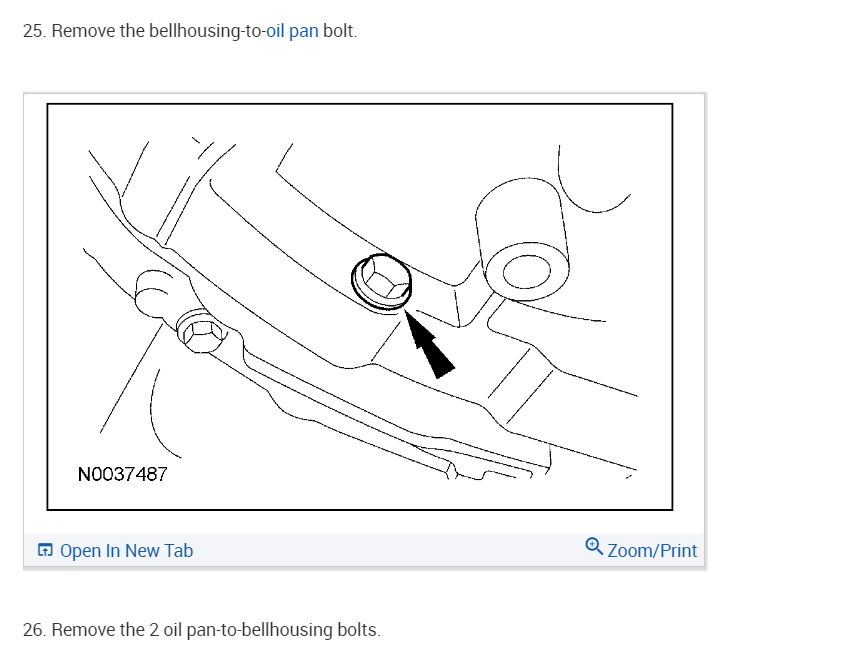 25. Remove the bellhousing-to-oil pan bolt.

N0037487

Open In New Tab

Zoom/Print

26. Remove the 2 oil pan-to-bellhousing bolts.