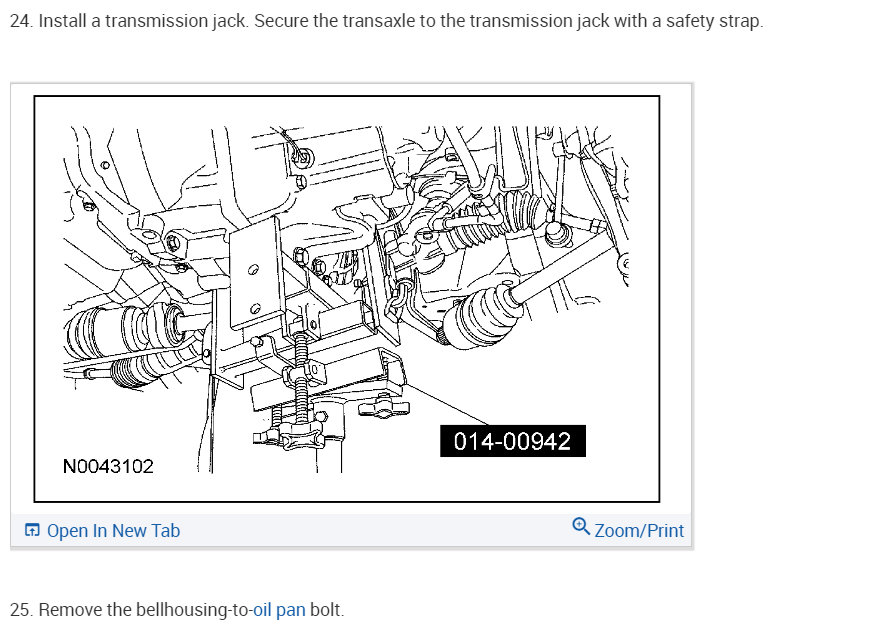 24. Install a transmission jack. Secure the transaxle to the transmission jack with a safety strap.

014-00942

N0043102

Open In New Tab

Zoom/Print

25. Remove the bellhousing-to-oil pan bolt.