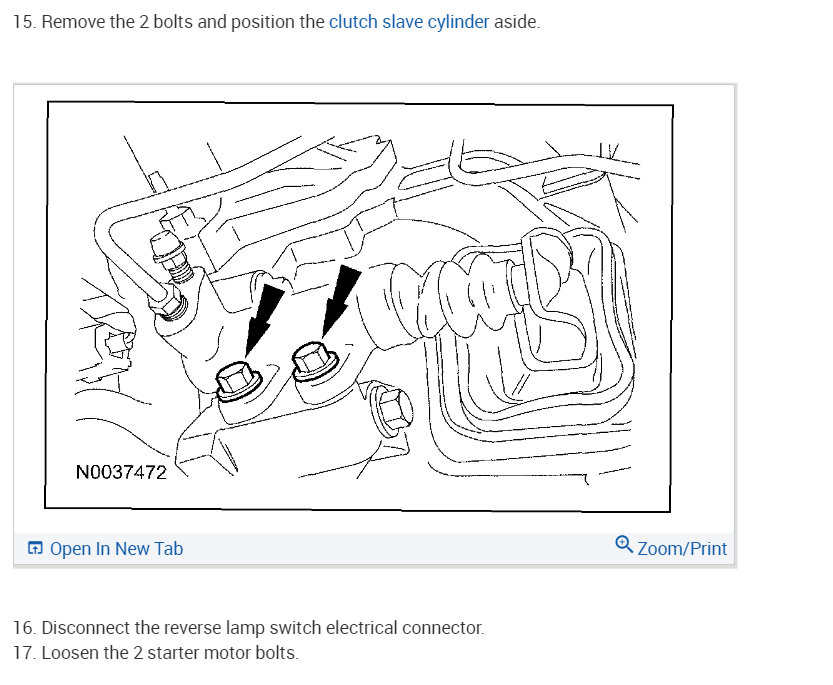 15. Remove the 2 bolts and position the clutch slave cylinder aside.

N0037472

Open In New Tab

Zoom/Print

16. Disconnect the reverse lamp switch electrical connector.
17. Loosen the 2 starter motor bolts.