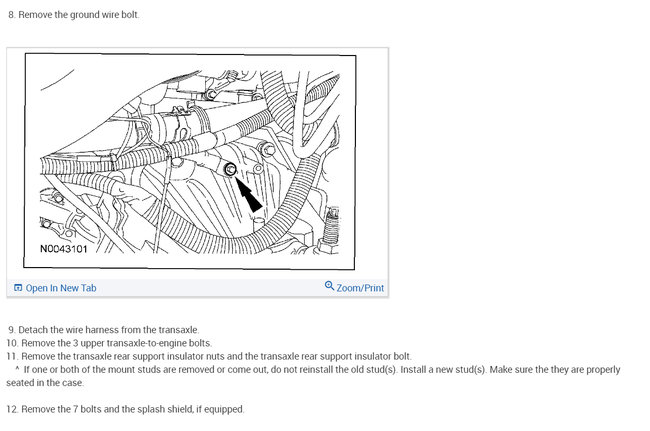 8. Remove the ground wire bolt.

N0043101

Open In New Tab

Zoom/Print

9. Detach the wire harness from the transaxle.
10. Remove the 3 upper transaxle-to-engine bolts.
11. Remove the transaxle rear support insulator nuts and the transaxle rear support insulator bolt.
^ If one or both of the mount studs are removed or come out, do not reinstall the old stud(s). Install a new stud(s). Make sure the they are properly seated in the case.

12. Remove the 7 bolts and the splash shield, if equipped.