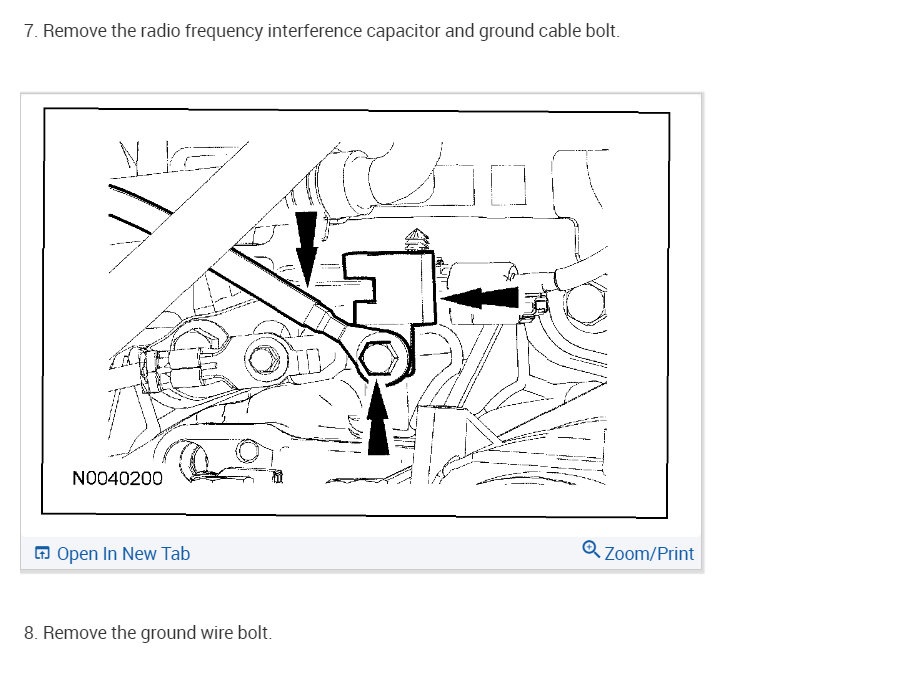 7. Remove the radio frequency interference capacitor and ground cable bolt.

N0040200

Open In New Tab

Zoom/Print

8. Remove the ground wire bolt.