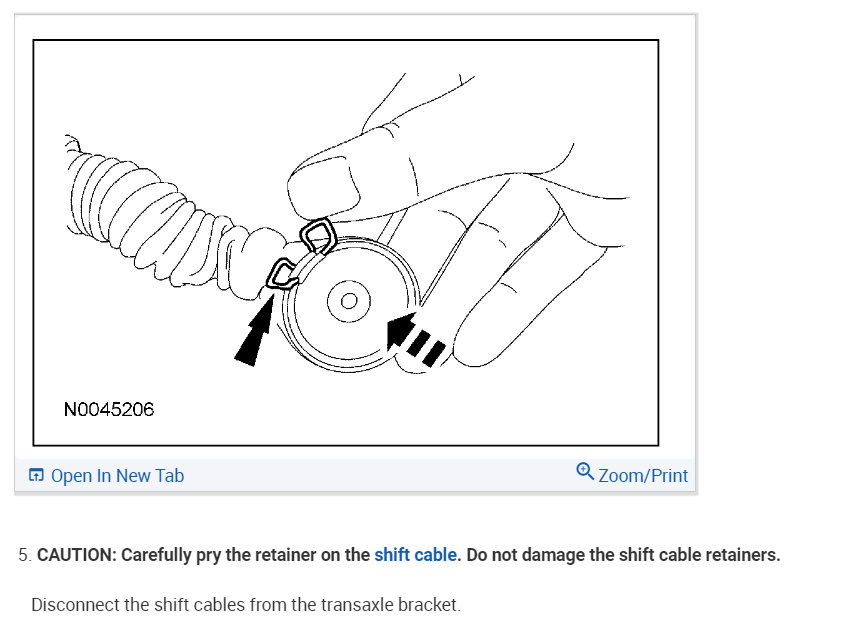 N0045206

Open In New Tab

Zoom/Print

5. CAUTION: Carefully pry the retainer on the shift cable. Do not damage the shift cable retainers.

Disconnect the shift cables from the transaxle bracket.