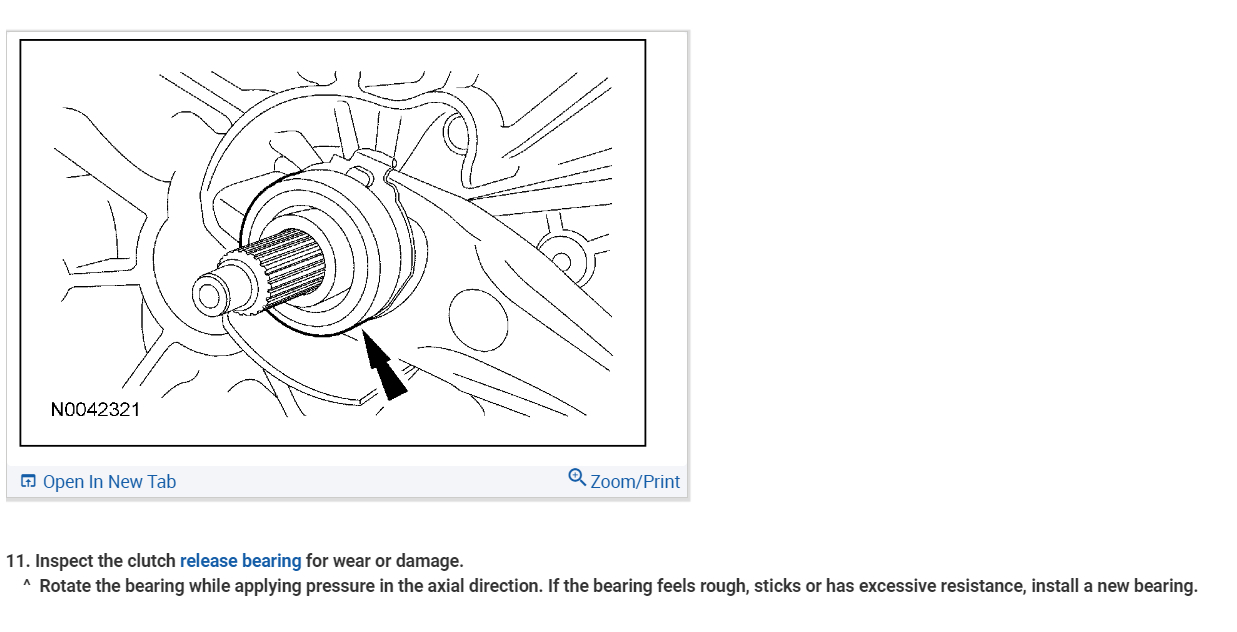 N0042321

Open In New Tab

Zoom/Print

11. Inspect the clutch release bearing for wear or damage.
^ Rotate the bearing while applying pressure in the axial direction. If the bearing feels rough, sticks or has excessive resistance, install a new bearing.