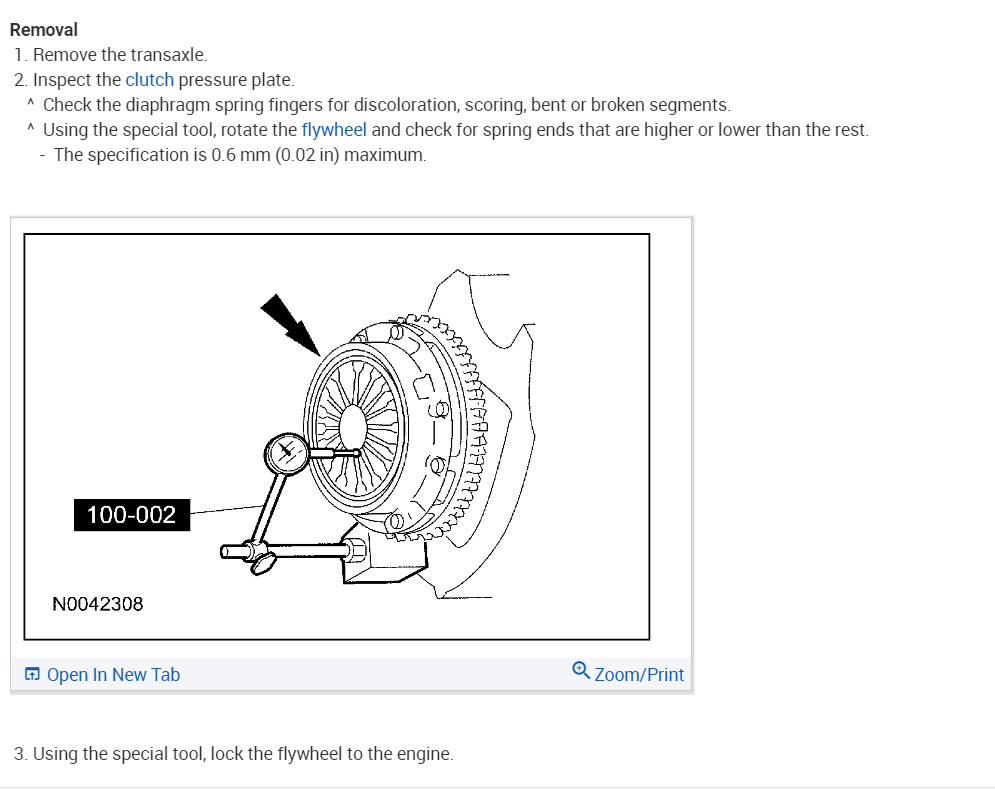 Removal
1. Remove the transaxle.
2. Inspect the clutch pressure plate.
^ Check the diaphragm spring fingers for discoloration, scoring, bent or broken segments.
^ Using the special tool, rotate the flywheel and check for spring ends that are higher or lower than the rest.
- The specification is 0.6 mm (0.02 in) maximum.

100-002

N0042308

Open In New Tab

Zoom/Print

3. Using the special tool, lock the flywheel to the engine.