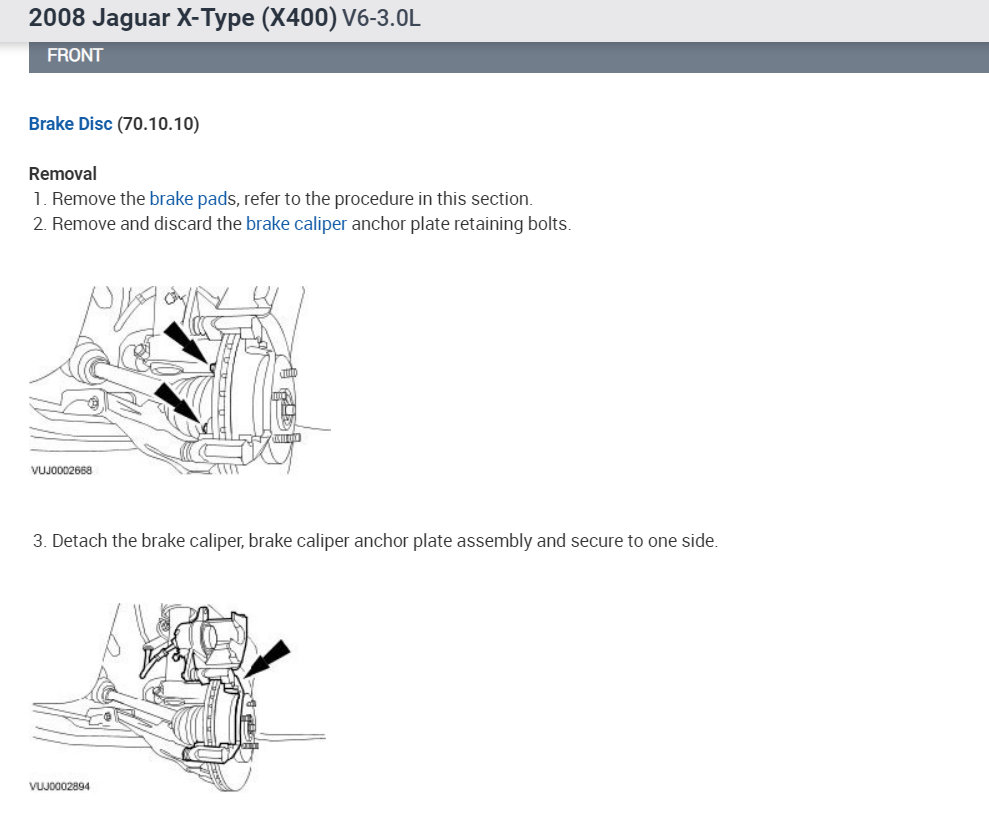 2008 Jaguar X-Type (X400) V6-3.0L

FRONT

Brake Disc (70.10.10)

Removal
1. Remove the brake pads, refer to the procedure in this section.
2. Remove and discard the brake caliper anchor plate retaining bolts.

VUJ0002668

3. Detach the brake caliper, brake caliper anchor plate assembly and secure to one side.

VUJ0002894