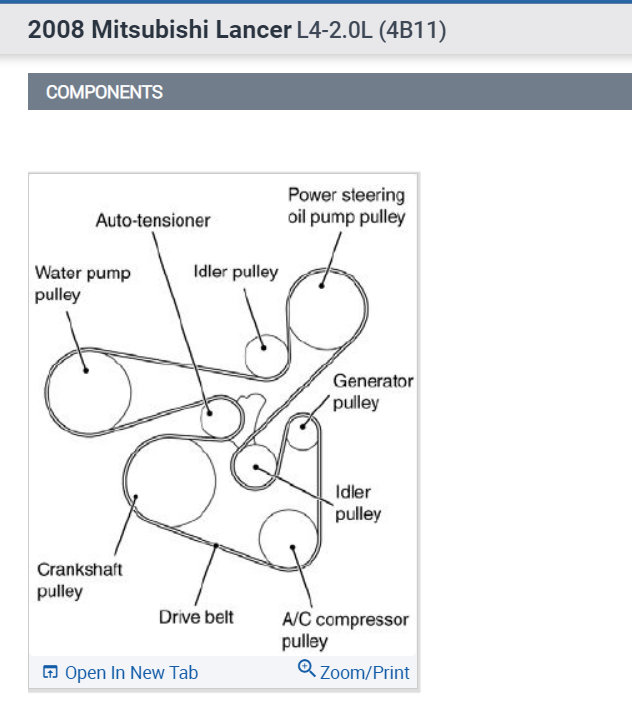 2008 Mitsubishi Lancer L4-2.0L (4B11)

COMPONENTS

Power steering oil pump pulley

Auto-tensioner

Water pump pulley

Idler pulley

Generator pulley

Idler pulley

Crankshaft pulley

Drive belt

A/C compressor pulley

Open In New Tab

Zoom/Print