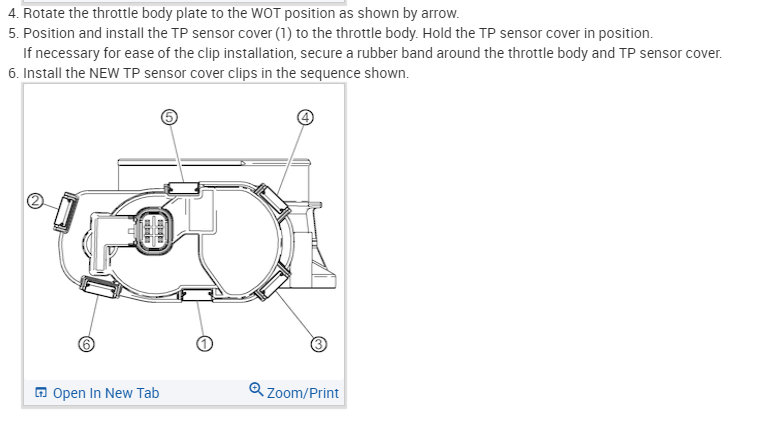 4. Rotate the throttle body plate to the WOT position as shown by arrow.
5. Position and install the TP sensor cover (1) to the throttle body. Hold the TP sensor cover in position.
If necessary for ease of the clip installation, secure a rubber band around the throttle body and TP sensor cover.
6. Install the NEW TP sensor cover clips in the sequence shown.

5
4
2
6
1
3

Open In New Tab
Zoom/Print