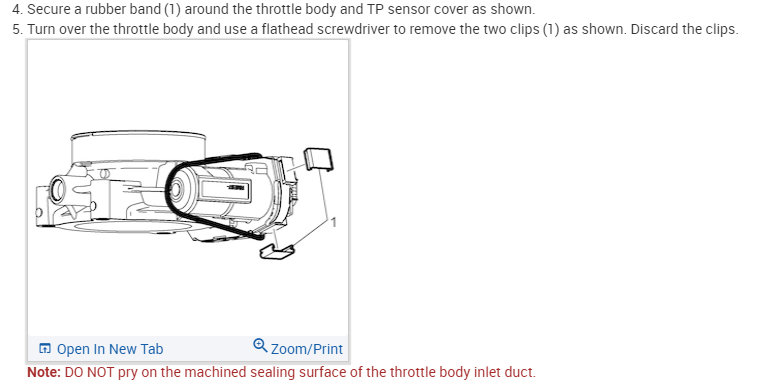 4. Secure a rubber band (1) around the throttle body and TP sensor cover as shown.
5. Turn over the throttle body and use a flathead screwdriver to remove the two clips (1) as shown. Discard the clips.

1

Open In New Tab Zoom/Print

Note: DO NOT pry on the machined sealing surface of the throttle body inlet duct.