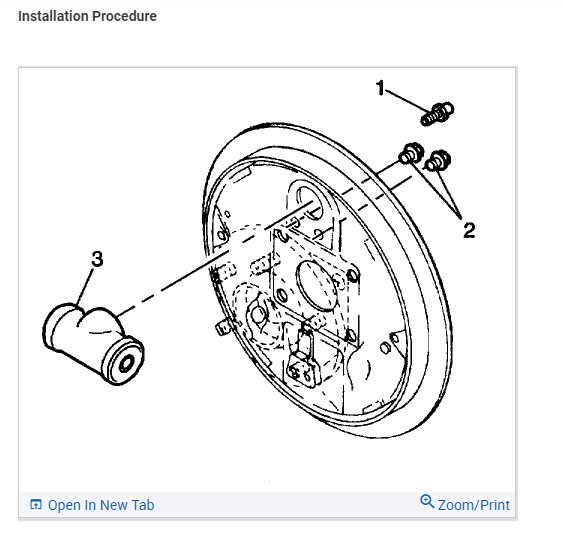 Installation Procedure

1

2

3

Open In New Tab

Zoom/Print