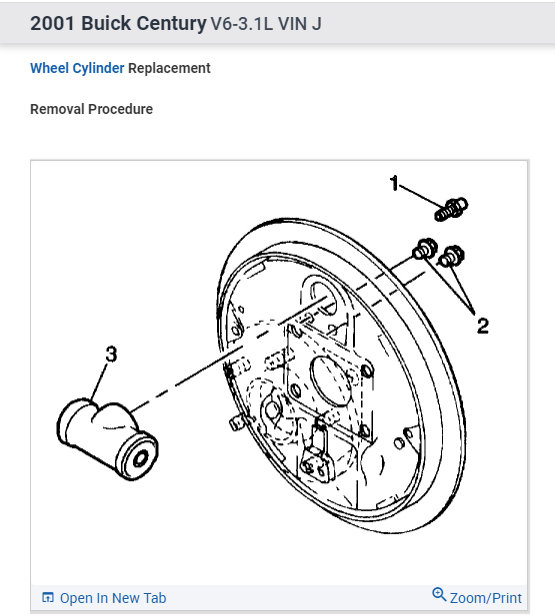 2001 Buick Century V6-3.1L VIN J

Wheel Cylinder Replacement

Removal Procedure

1

2

3

Open In New Tab

Zoom/Print