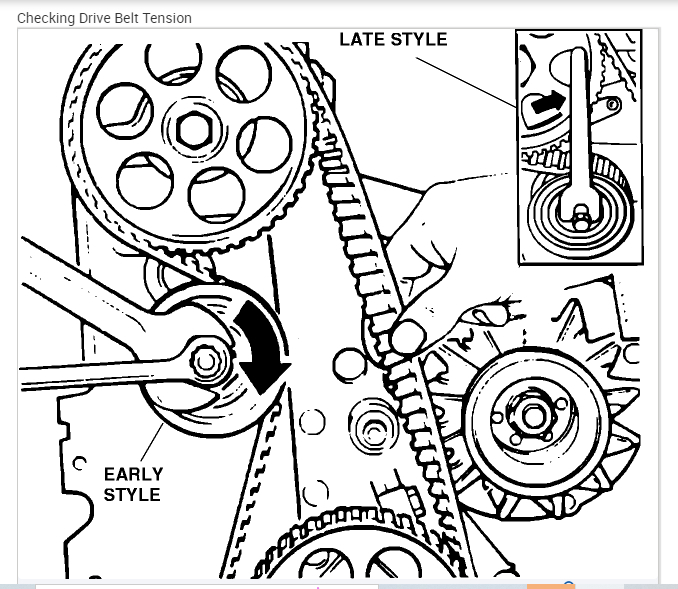 Checking Drive Belt Tension

LATE STYLE

EARLY STYLE