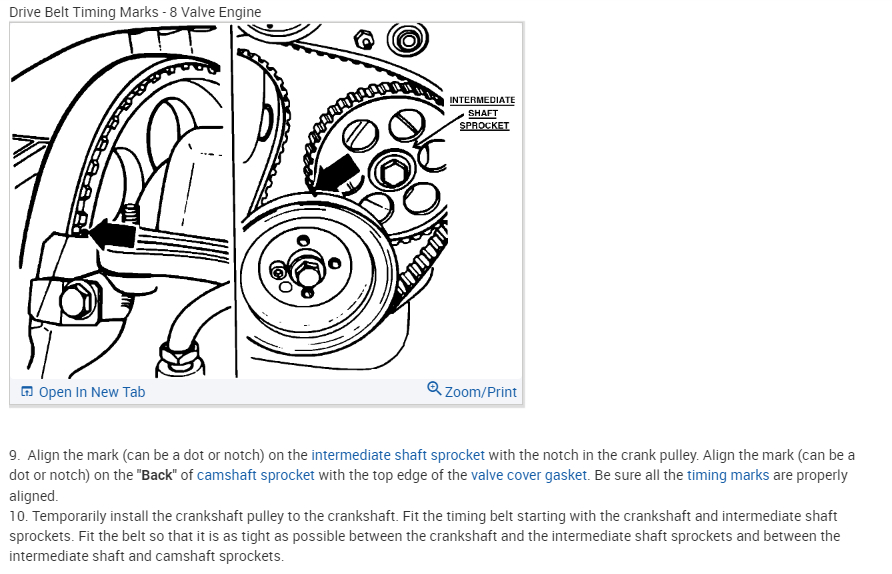 Drive Belt Timing Marks - 8 Valve Engine

INTERMEDIATE SHAFT SPROCKET

Open In New Tab

Zoom/Print

9. Align the mark (can be a dot or notch) on the intermediate shaft sprocket with the notch in the crank pulley. Align the mark (can be a dot or notch) on the "Back" of camshaft sprocket with the top edge of the valve cover gasket. Be sure all the timing marks are properly aligned.
10. Temporarily install the crankshaft pulley to the crankshaft. Fit the timing belt starting with the crankshaft and intermediate shaft sprockets. Fit the belt so that it is as tight as possible between the crankshaft and the intermediate shaft sprockets and between the intermediate shaft and camshaft sprockets.