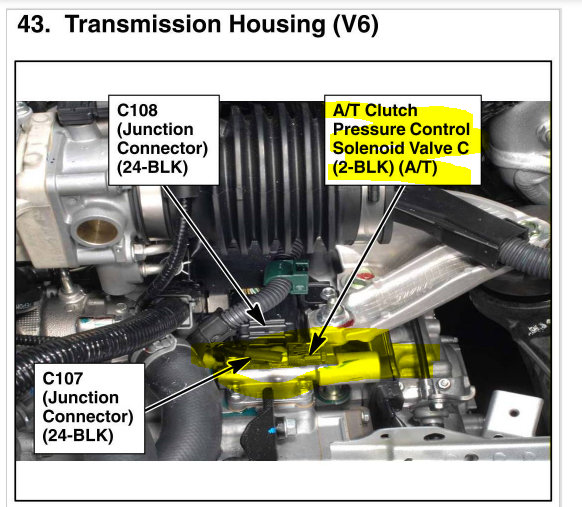 43. Transmission Housing (V6)

C108
(Junction
Connector)
(24-BLK)

A/T Clutch
Pressure Control
Solenoid Valve C
(2-BLK) (A/T)

C107
(Junction
Connector)
(24-BLK)