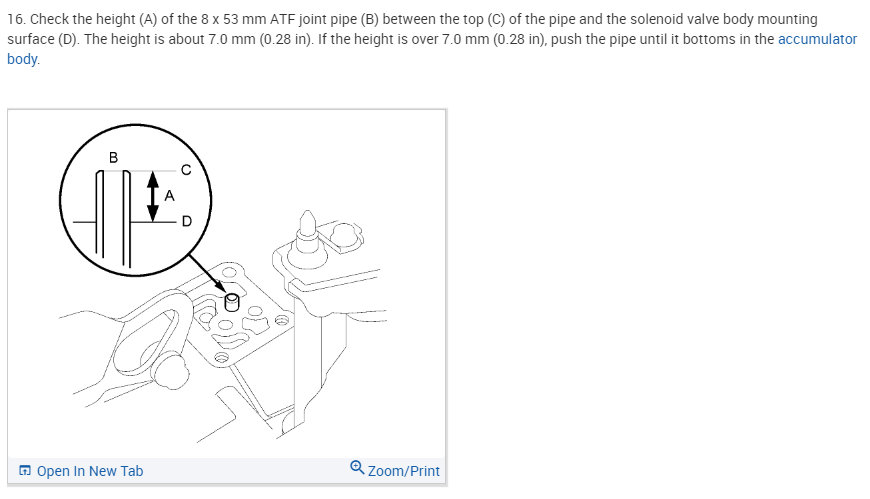 16. Check the height (A) of the 8 x 53 mm ATF joint pipe (B) between the top (C) of the pipe and the solenoid valve body mounting surface (D). The height is about 7.0 mm (0.28 in). If the height is over 7.0 mm (0.28 in), push the pipe until it bottoms in the accumulator body.

B
C
A
D

Open In New Tab
Zoom/Print