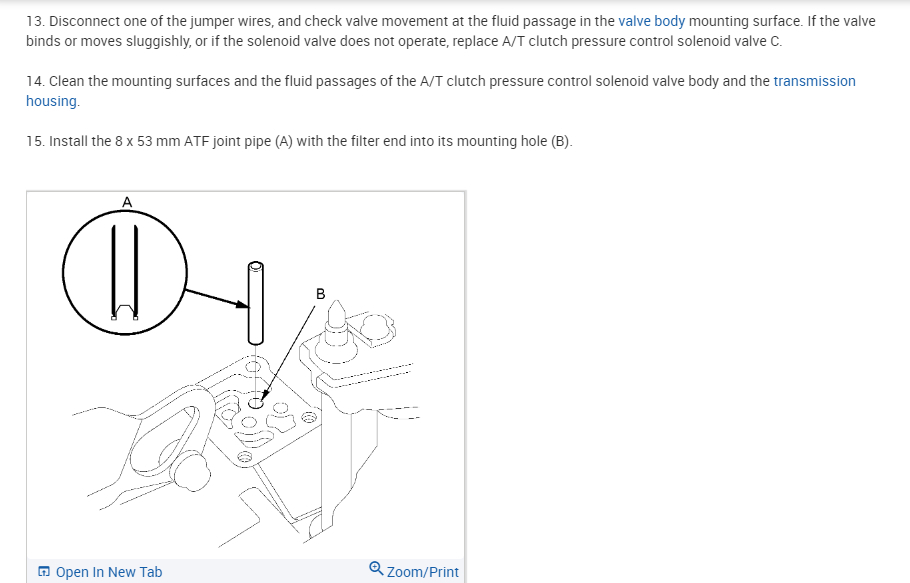 13. Disconnect one of the jumper wires, and check valve movement at the fluid passage in the valve body mounting surface. If the valve binds or moves sluggishly, or if the solenoid valve does not operate, replace A/T clutch pressure control solenoid valve C.

14. Clean the mounting surfaces and the fluid passages of the A/T clutch pressure control solenoid valve body and the transmission housing.

15. Install the 8 x 53 mm ATF joint pipe (A) with the filter end into its mounting hole (B).

A

B

Open In New Tab

Zoom/Print