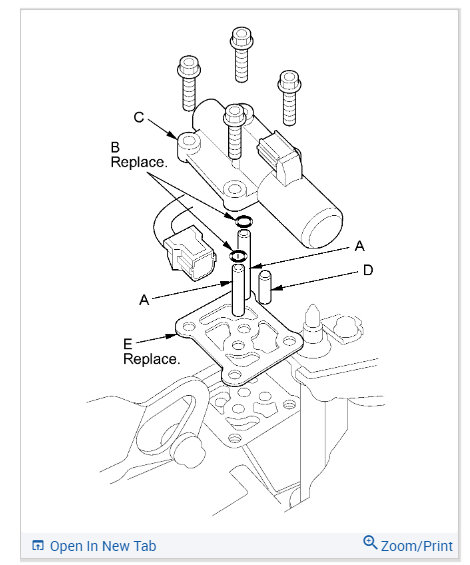 C

B
Replace.

A

D

A

E
Replace.

Open In New Tab

Zoom/Print