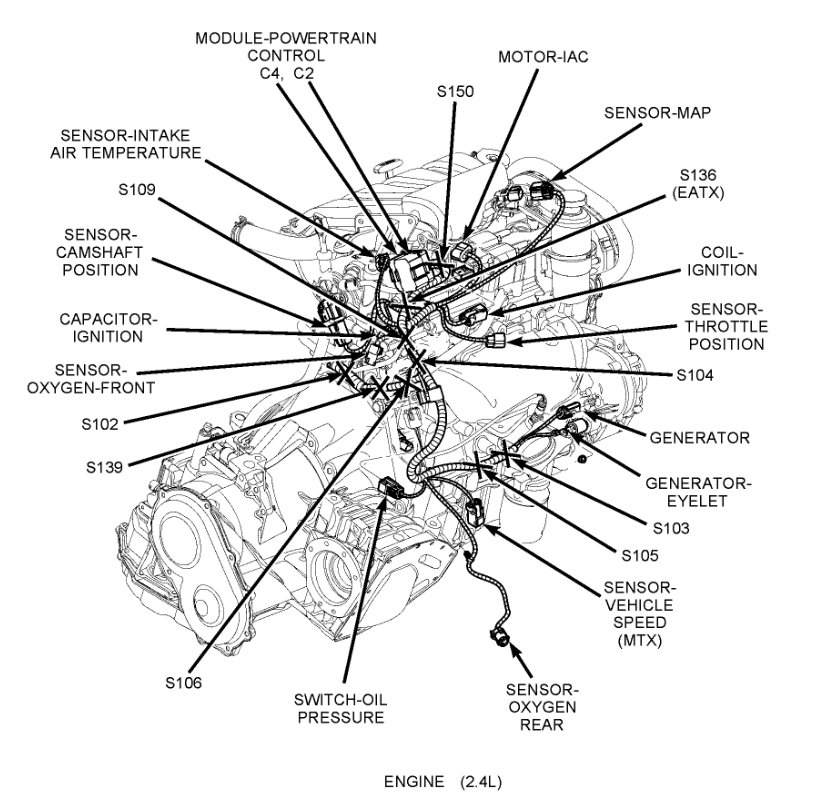 MODULE-POWERTRAIN CONTROL
C4, C2

MOTOR-IAC

S150

SENSOR-MAP

SENSOR-INTAKE AIR TEMPERATURE

S136 (EATX)

S109

SENSOR-CAMSHAFT POSITION

COIL-IGNITION

CAPACITOR-IGNITION

SENSOR-THROTTLE POSITION

SENSOR-OXYGEN-FRONT

S104

S102

GENERATOR

S139

GENERATOR-EYELET

S103

S105

SENSOR-VEHICLE SPEED (MTX)

S106

SWITCH-OIL PRESSURE

SENSOR-OXYGEN REAR

ENGINE (2.4L)