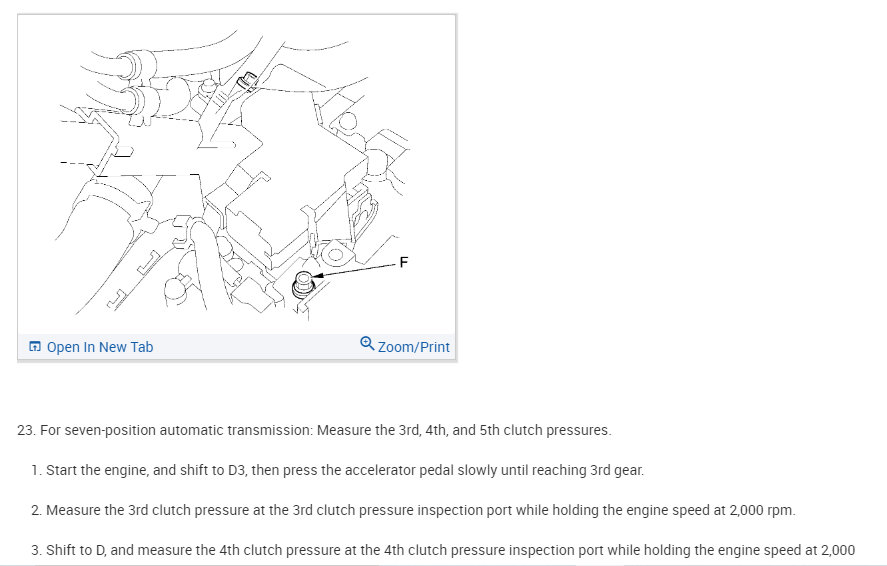 F

Open In New Tab

Zoom/Print

23. For seven-position automatic transmission: Measure the 3rd, 4th, and 5th clutch pressures.

1. Start the engine, and shift to D3, then press the accelerator pedal slowly until reaching 3rd gear.

2. Measure the 3rd clutch pressure at the 3rd clutch pressure inspection port while holding the engine speed at 2,000 rpm.

3. Shift to D, and measure the 4th clutch pressure at the 4th clutch pressure inspection port while holding the engine speed at 2,000