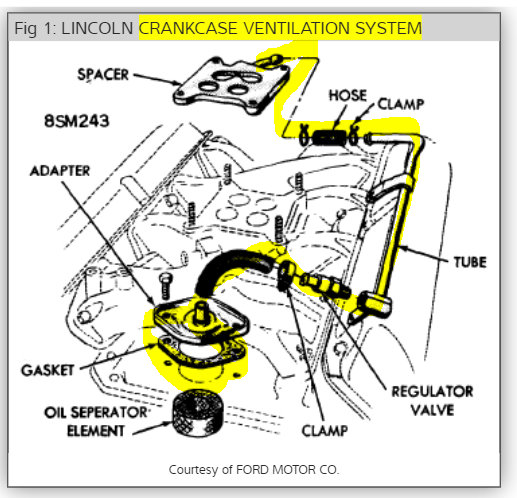 Fig 1: LINCOLN CRANKCASE VENTILATION SYSTEM

SPACER

HOSE

CLAMP

8SM243

ADAPTER

TUBE

GASKET

REGULATOR VALVE

OIL SEPERATOR ELEMENT

CLAMP

Courtesy of FORD MOTOR CO.