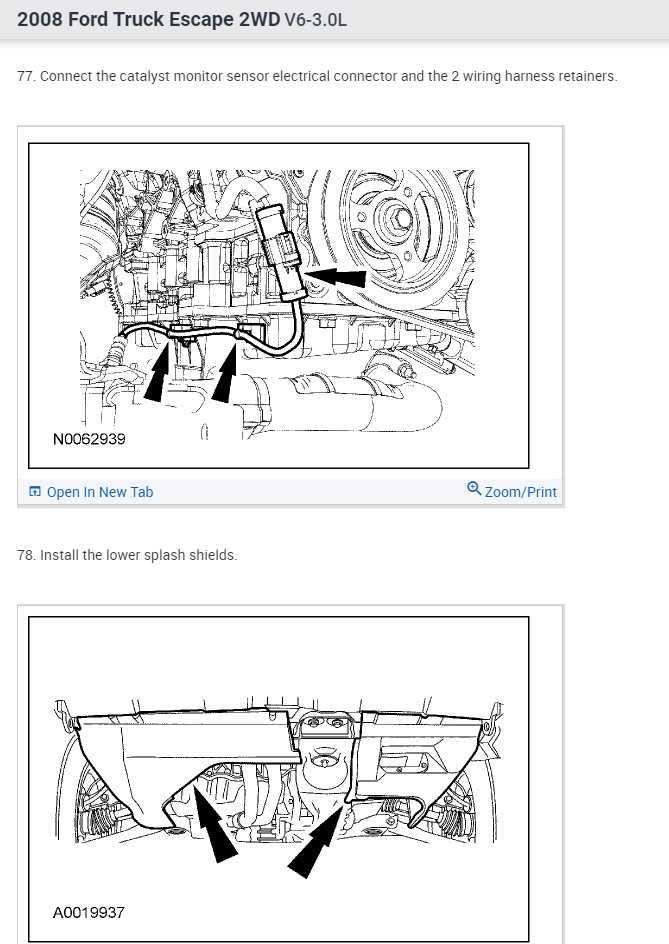 2008 Ford Truck Escape 2WD V6-3.0L

77. Connect the catalyst monitor sensor electrical connector and the 2 wiring harness retainers.

N0062939

Open In New Tab

Zoom/Print

78. Install the lower splash shields.

A0019937