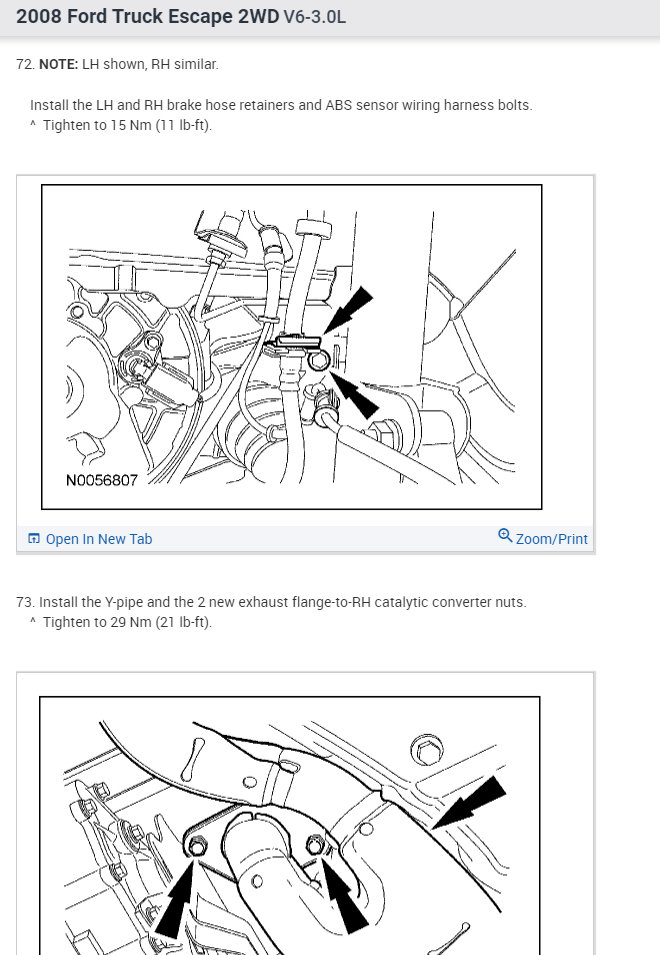 2008 Ford Truck Escape 2WD V6-3.0L

72. **NOTE:** LH shown, RH similar.

Install the LH and RH brake hose retainers and ABS sensor wiring harness bolts.
^ Tighten to 15 Nm (11 lb-ft).

N0056807

Open In New Tab

Zoom/Print

73. Install the Y-pipe and the 2 new exhaust flange-to-RH catalytic converter nuts.
^ Tighten to 29 Nm (21 lb-ft).