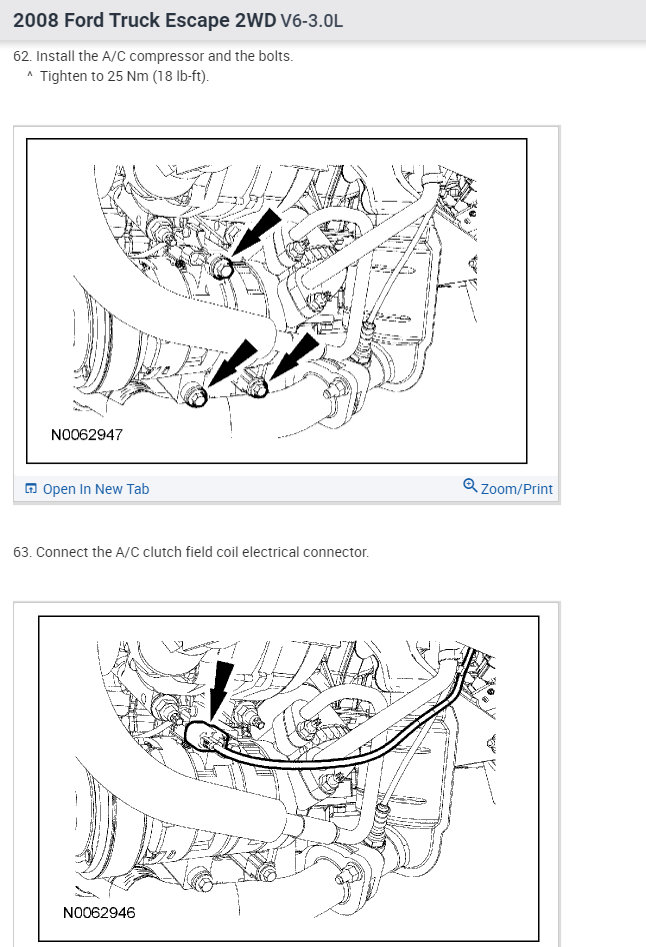 2008 Ford Truck Escape 2WD V6-3.0L

62. Install the A/C compressor and the bolts.
^ Tighten to 25 Nm (18 lb-ft).

N0062947

Open In New Tab Zoom/Print

63. Connect the A/C clutch field coil electrical connector.

N0062946