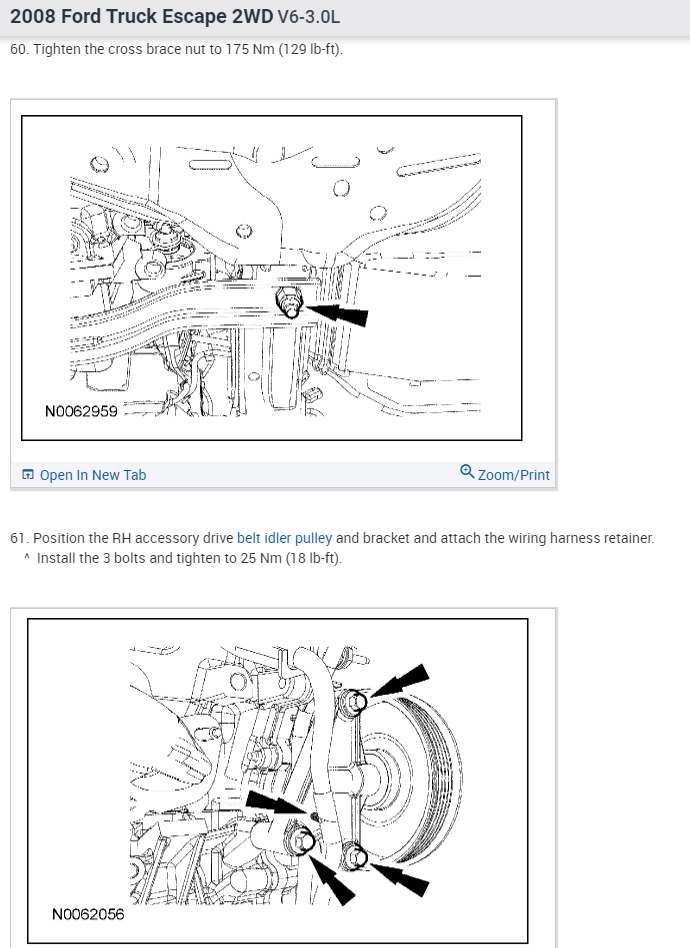 2008 Ford Truck Escape 2WD V6-3.0L

60. Tighten the cross brace nut to 175 Nm (129 lb-ft).

N0062959

Open In New Tab

Zoom/Print

61. Position the RH accessory drive belt idler pulley and bracket and attach the wiring harness retainer.
^ Install the 3 bolts and tighten to 25 Nm (18 lb-ft).

N0062056