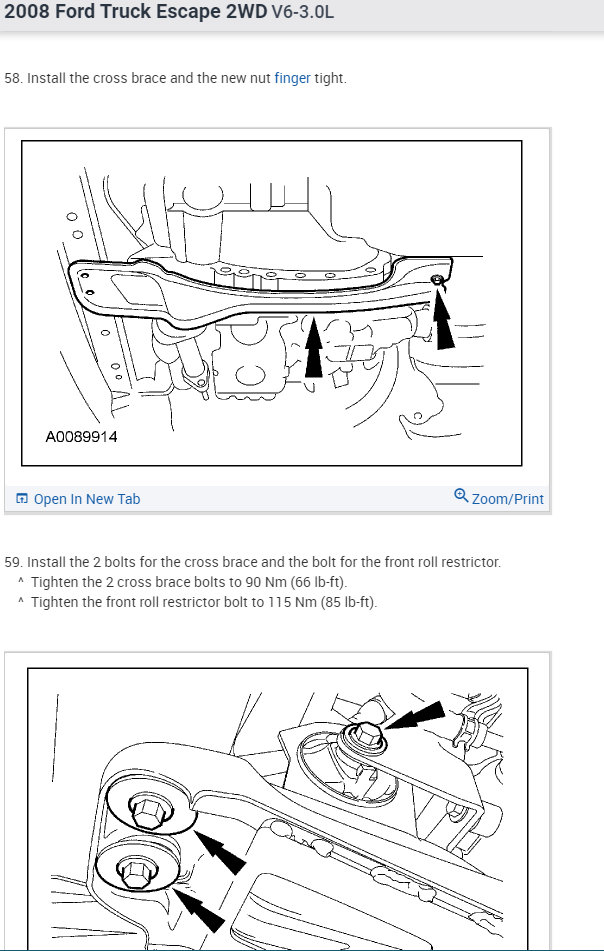 2008 Ford Truck Escape 2WD V6-3.0L

58. Install the cross brace and the new nut finger tight.

A0089914

Open In New Tab

Zoom/Print

59. Install the 2 bolts for the cross brace and the bolt for the front roll restrictor.
^ Tighten the 2 cross brace bolts to 90 Nm (66 lb-ft).
^ Tighten the front roll restrictor bolt to 115 Nm (85 lb-ft).