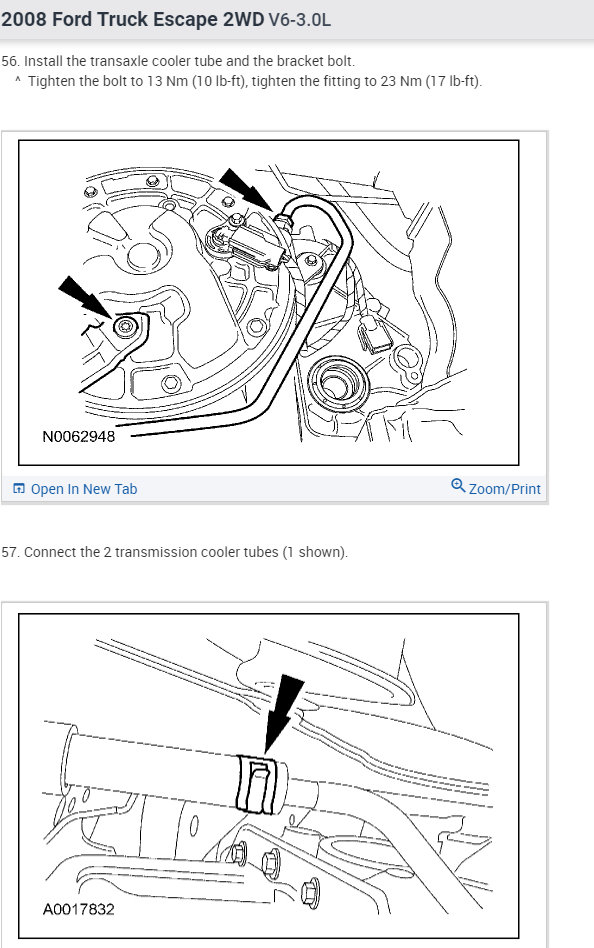 2008 Ford Truck Escape 2WD V6-3.0L

56. Install the transaxle cooler tube and the bracket bolt.
^ Tighten the bolt to 13 Nm (10 lb-ft), tighten the fitting to 23 Nm (17 lb-ft).

N0062948

Open In New Tab

Zoom/Print

57. Connect the 2 transmission cooler tubes (1 shown).

A0017832