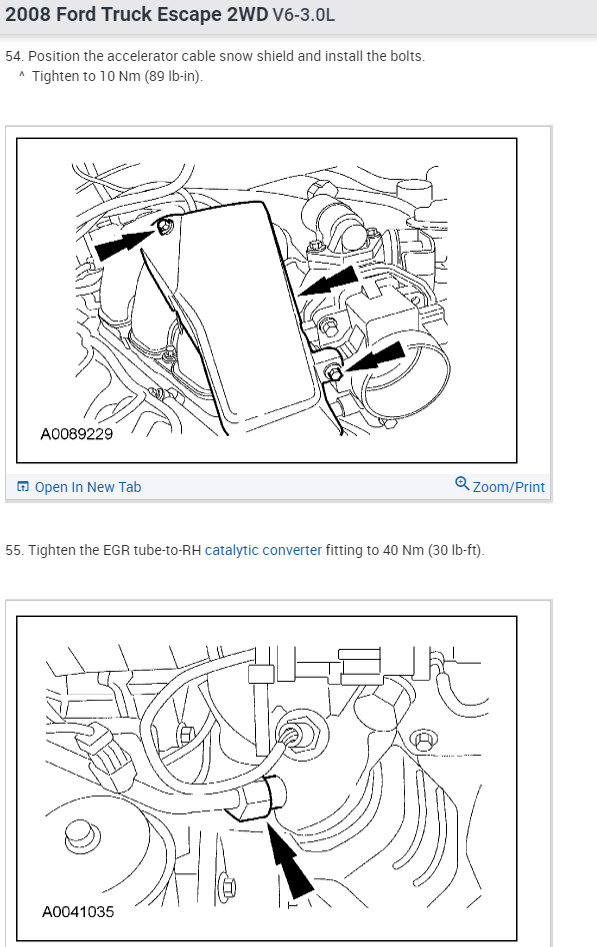 2008 Ford Truck Escape 2WD V6-3.0L

54. Position the accelerator cable snow shield and install the bolts.
^ Tighten to 10 Nm (89 lb-in).

A0089229

Open In New Tab

Zoom/Print

55. Tighten the EGR tube-to-RH catalytic converter fitting to 40 Nm (30 lb-ft).

A0041035