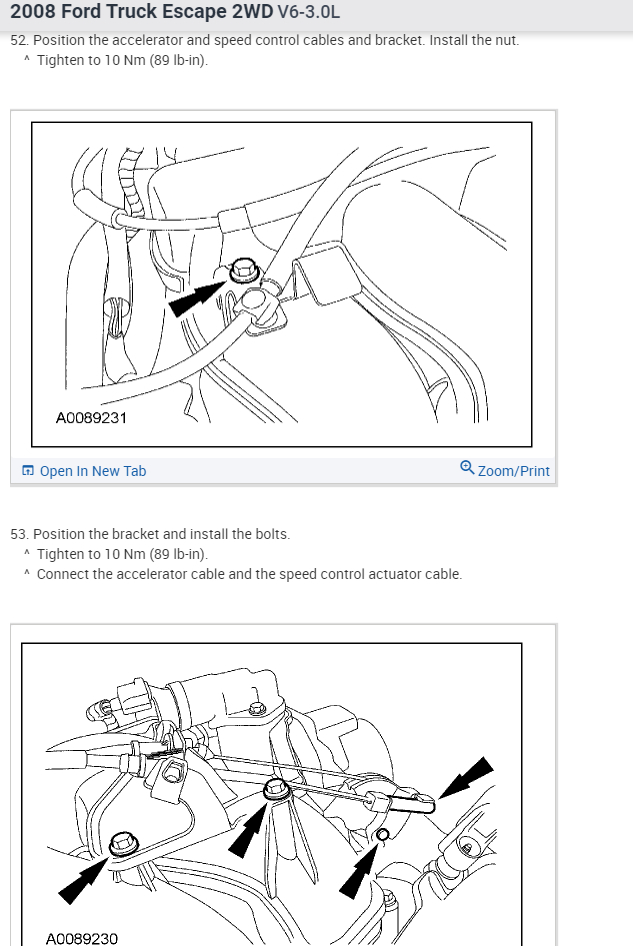 2008 Ford Truck Escape 2WD V6-3.0L

52. Position the accelerator and speed control cables and bracket. Install the nut.
^ Tighten to 10 Nm (89 lb-in).

A0089231

Open In New Tab

Zoom/Print

53. Position the bracket and install the bolts.
^ Tighten to 10 Nm (89 lb-in).
^ Connect the accelerator cable and the speed control actuator cable.

A0089230