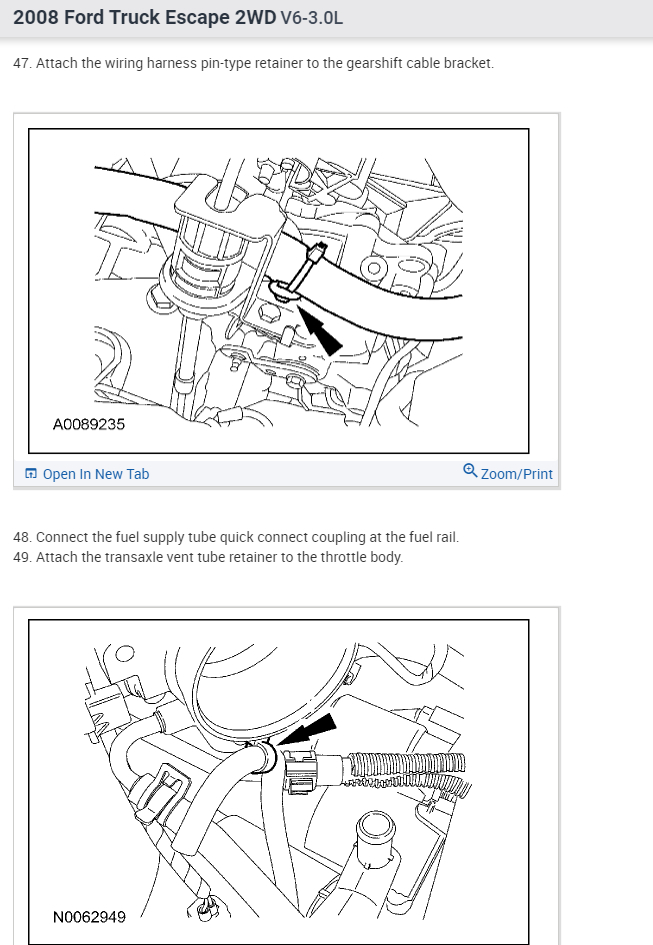 2008 Ford Truck Escape 2WD V6-3.0L

47. Attach the wiring harness pin-type retainer to the gearshift cable bracket.

A0089235

Open In New Tab

Zoom/Print

48. Connect the fuel supply tube quick connect coupling at the fuel rail.
49. Attach the transaxle vent tube retainer to the throttle body.

N0062949