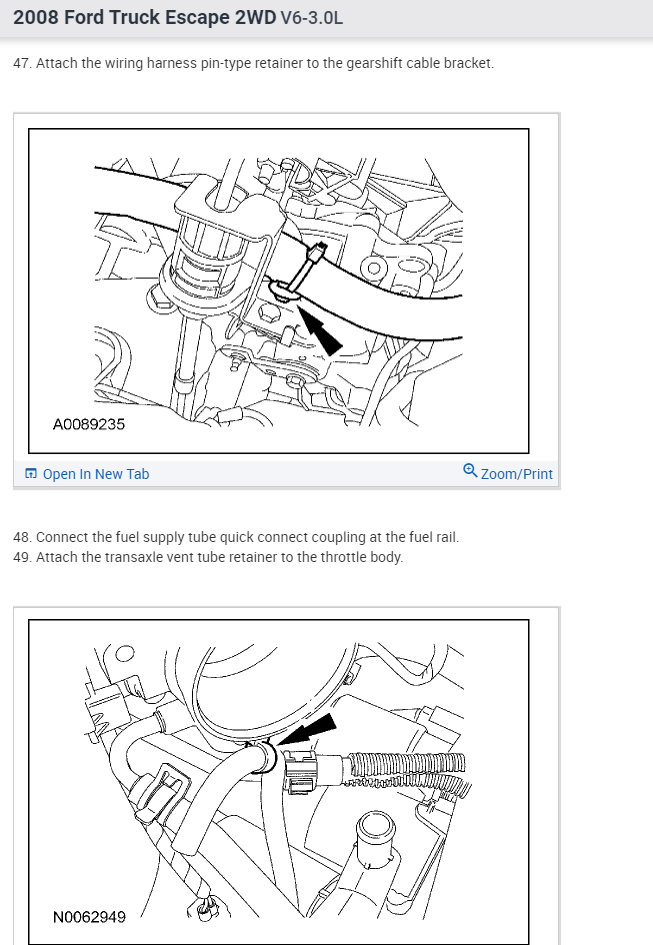 2008 Ford Truck Escape 2WD V6-3.0L

47. Attach the wiring harness pin-type retainer to the gearshift cable bracket.

A0089235

Open In New Tab

Zoom/Print

48. Connect the fuel supply tube quick connect coupling at the fuel rail.
49. Attach the transaxle vent tube retainer to the throttle body.

N0062949