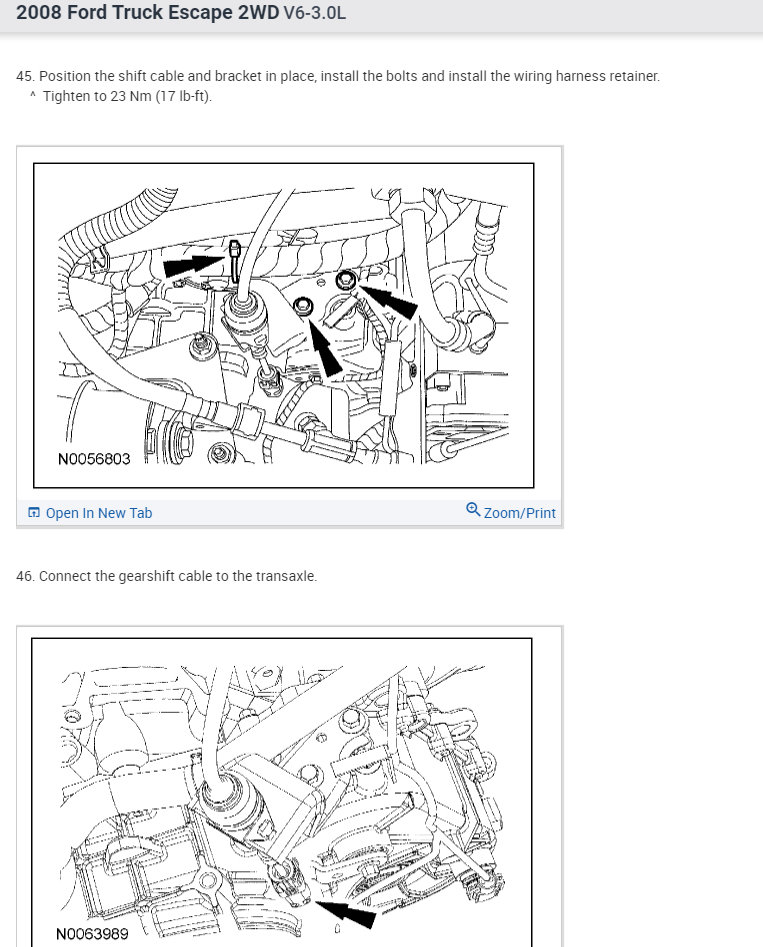 2008 Ford Truck Escape 2WD V6-3.0L

45. Position the shift cable and bracket in place, install the bolts and install the wiring harness retainer.
^ Tighten to 23 Nm (17 lb-ft).

N0056803

Open In New Tab

Zoom/Print

46. Connect the gearshift cable to the transaxle.

N0063989