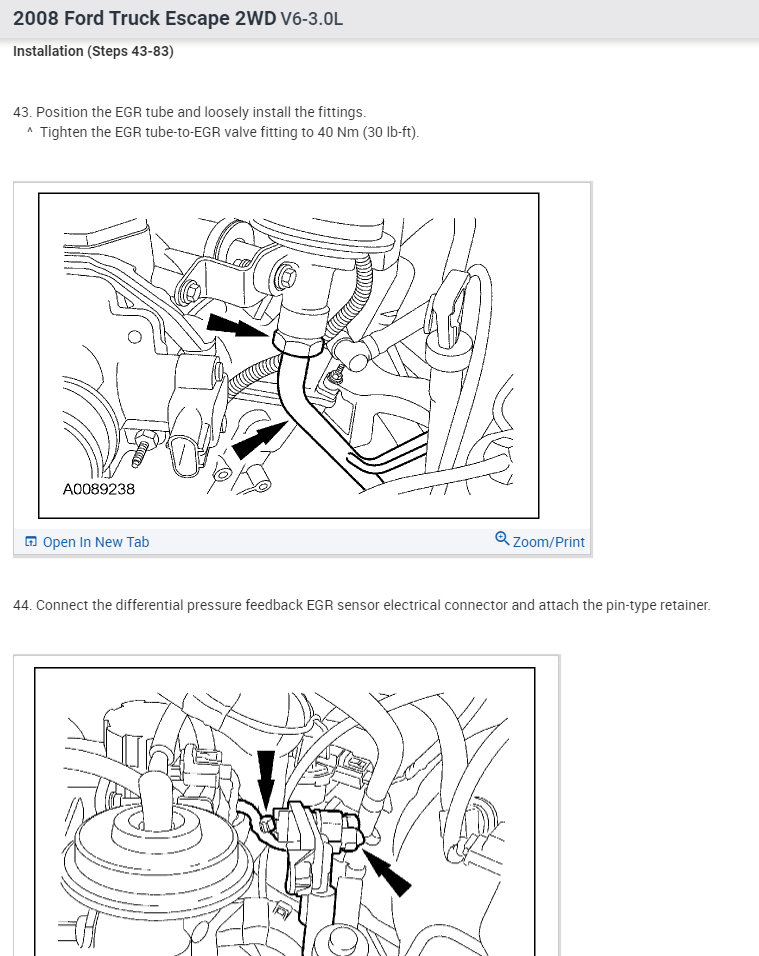 2008 Ford Truck Escape 2WD V6-3.0L
Installation (Steps 43-83)

43. Position the EGR tube and loosely install the fittings.
^ Tighten the EGR tube-to-EGR valve fitting to 40 Nm (30 lb-ft).

A0089238

Open In New Tab
Zoom/Print

44. Connect the differential pressure feedback EGR sensor electrical connector and attach the pin-type retainer.