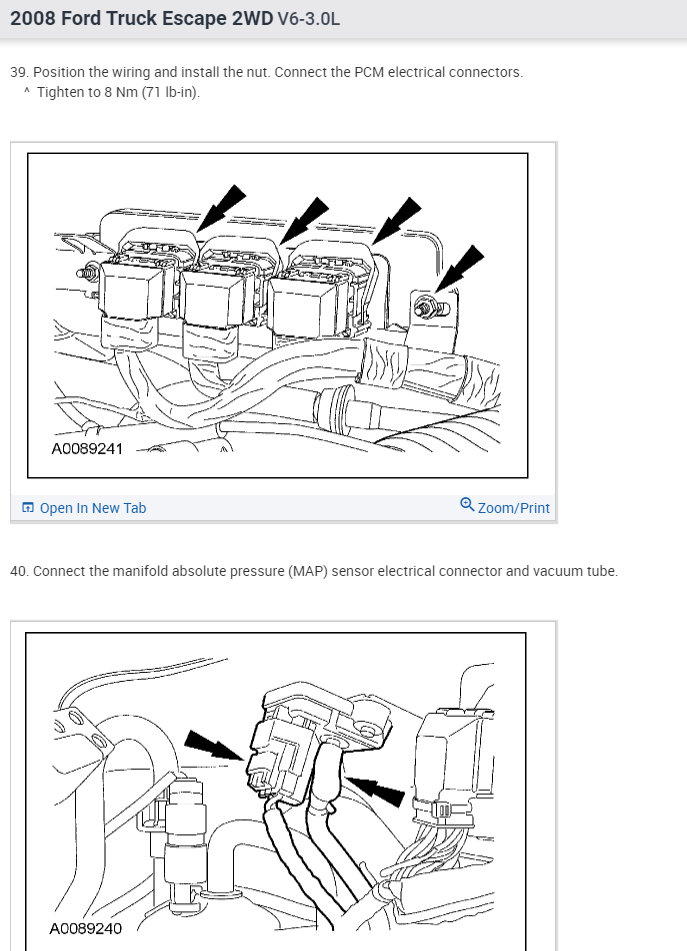 2008 Ford Truck Escape 2WD V6-3.0L

39. Position the wiring and install the nut. Connect the PCM electrical connectors.
^ Tighten to 8 Nm (71 lb-in).

A0089241

Open In New Tab

Zoom/Print

40. Connect the manifold absolute pressure (MAP) sensor electrical connector and vacuum tube.

A0089240