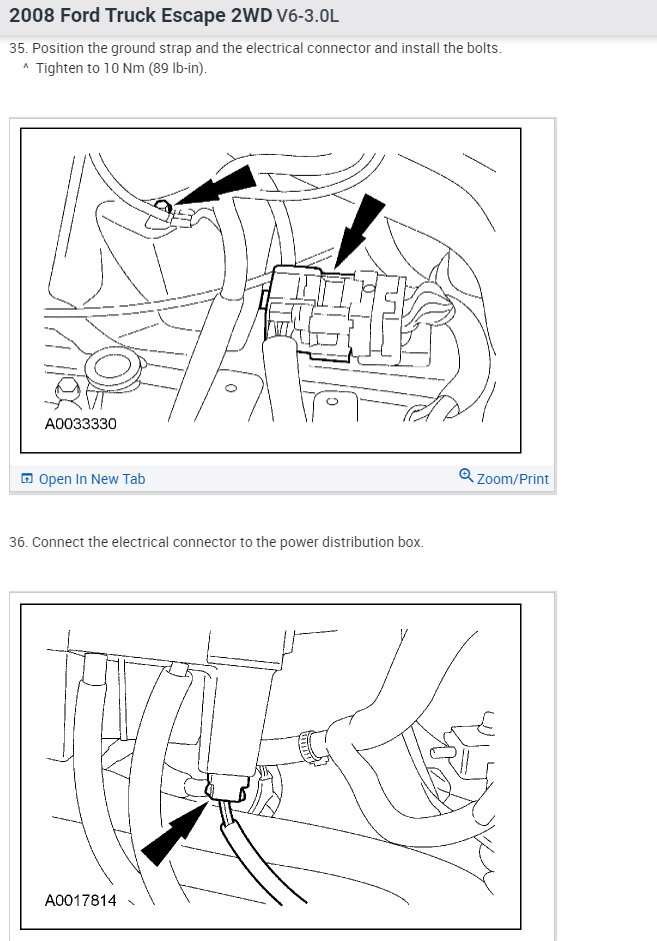 2008 Ford Truck Escape 2WD V6-3.0L

35. Position the ground strap and the electrical connector and install the bolts.
^ Tighten to 10 Nm (89 lb-in).

A0033330

Open In New Tab

Zoom/Print

36. Connect the electrical connector to the power distribution box.

A0017814