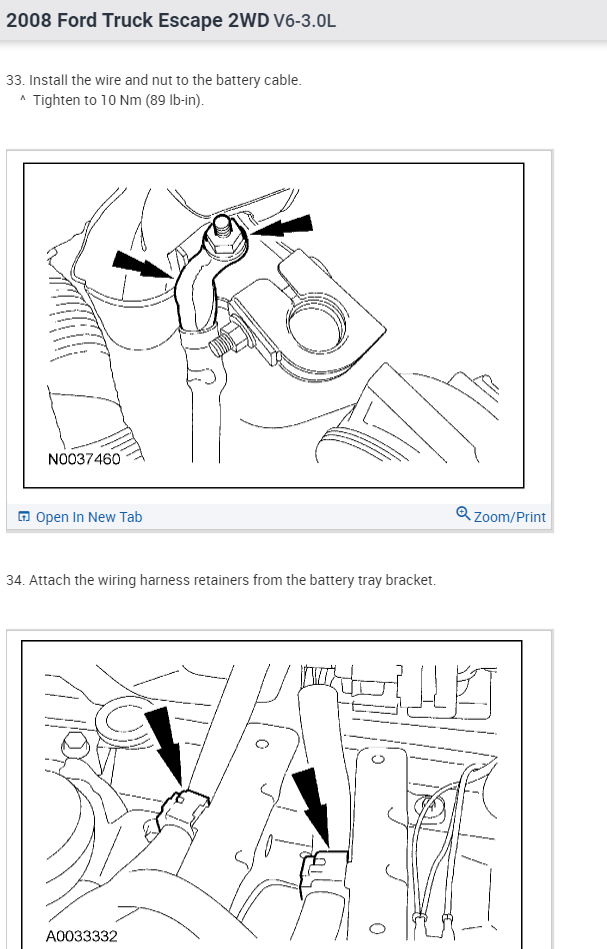 2008 Ford Truck Escape 2WD V6-3.0L

33. Install the wire and nut to the battery cable.
^ Tighten to 10 Nm (89 lb-in).

N0037460

Open In New Tab

Zoom/Print

34. Attach the wiring harness retainers from the battery tray bracket.

A0033332