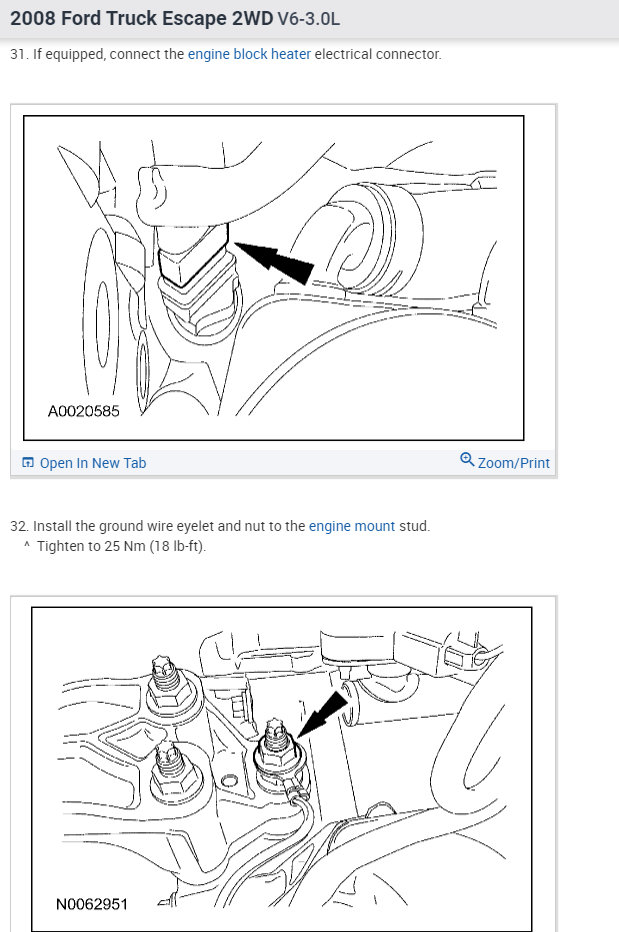 2008 Ford Truck Escape 2WD V6-3.0L

31. If equipped, connect the engine block heater electrical connector.

A0020585

Open In New Tab

Zoom/Print

32. Install the ground wire eyelet and nut to the engine mount stud.
^ Tighten to 25 Nm (18 lb-ft).

N0062951