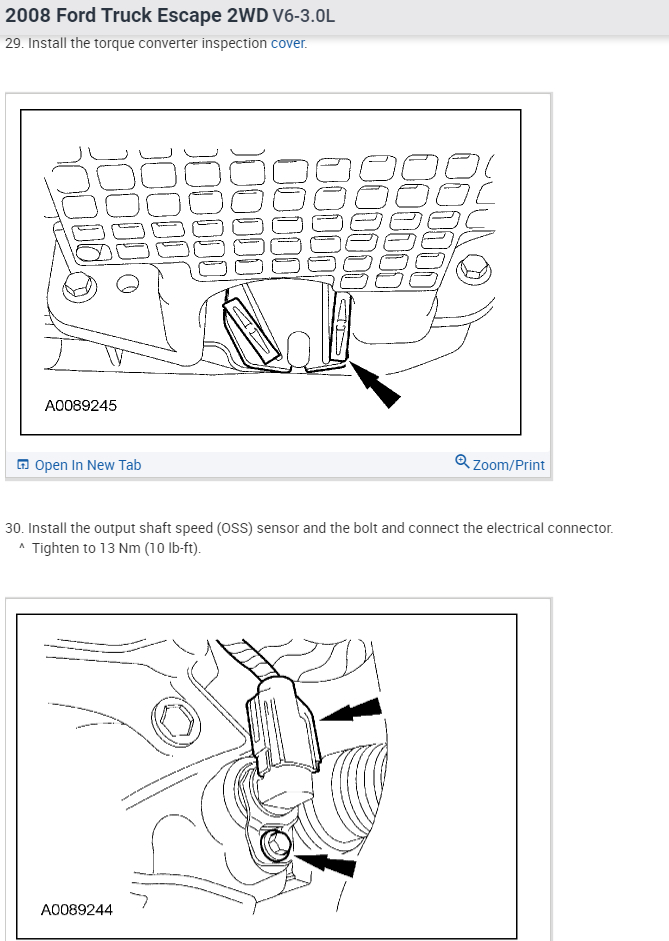 2008 Ford Truck Escape 2WD V6-3.0L

29. Install the torque converter inspection cover.

A0089245

Open In New Tab

Zoom/Print

30. Install the output shaft speed (OSS) sensor and the bolt and connect the electrical connector.
^ Tighten to 13 Nm (10 lb-ft).

A0089244