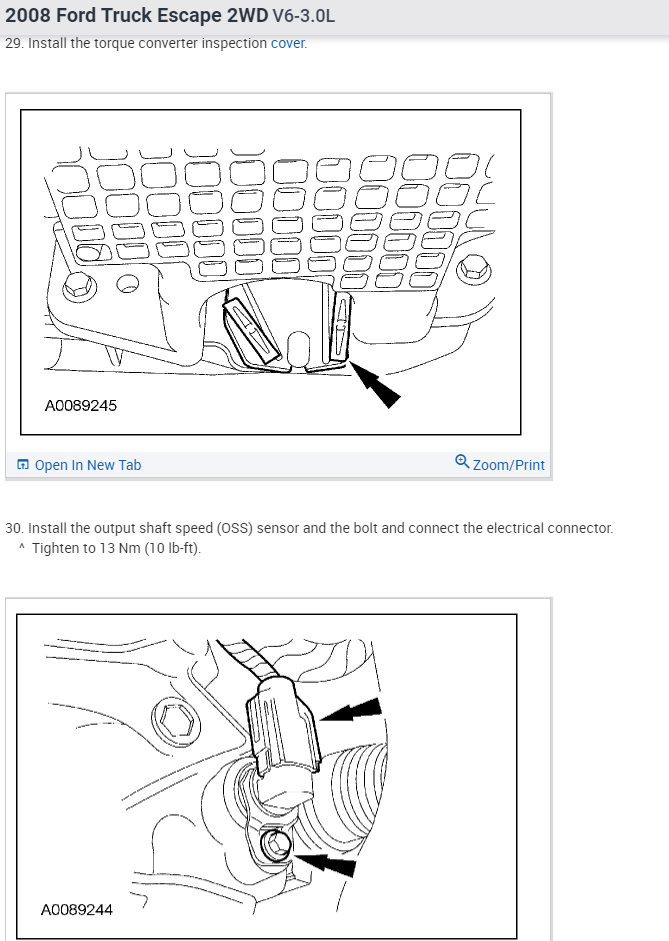 2008 Ford Truck Escape 2WD V6-3.0L

29. Install the torque converter inspection cover.

A0089245

Open In New Tab

Zoom/Print

30. Install the output shaft speed (OSS) sensor and the bolt and connect the electrical connector.

^ Tighten to 13 Nm (10 lb-ft).

A0089244