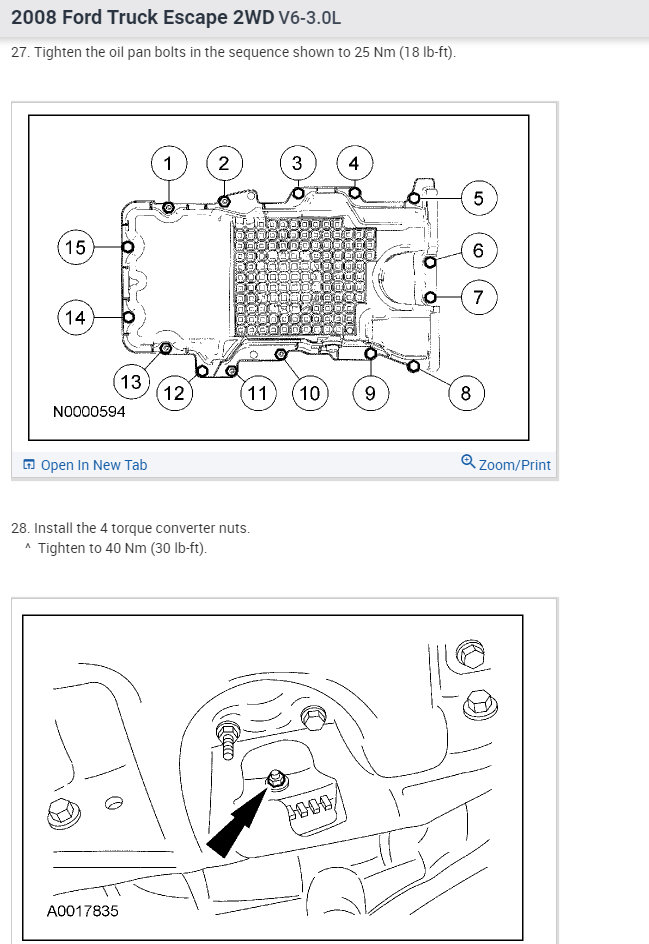 2008 Ford Truck Escape 2WD V6-3.0L

27. Tighten the oil pan bolts in the sequence shown to 25 Nm (18 lb-ft).

1
2
3
4
5
6
7
8
9
10
11
12
13
14
15
N0000594

Open In New Tab
Zoom/Print

28. Install the 4 torque converter nuts.
^ Tighten to 40 Nm (30 lb-ft).

A0017835